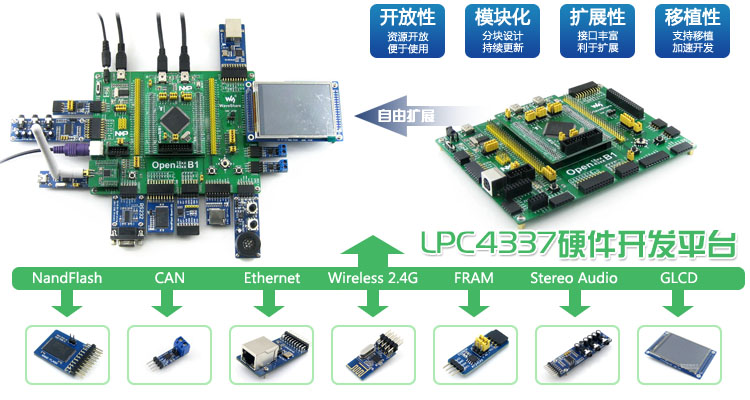 开放性
资源开放
便于使用

模块化
分块设计
持续更新

扩展性
接口丰富
利于扩展

移植性
支持移植
加速开发

自由扩展

Open B1

Open B1

LPC4337硬件开发平台

NandFlash
CAN
Ethernet
Wireless 2.4G
FRAM
Stereo Audio
GLCD