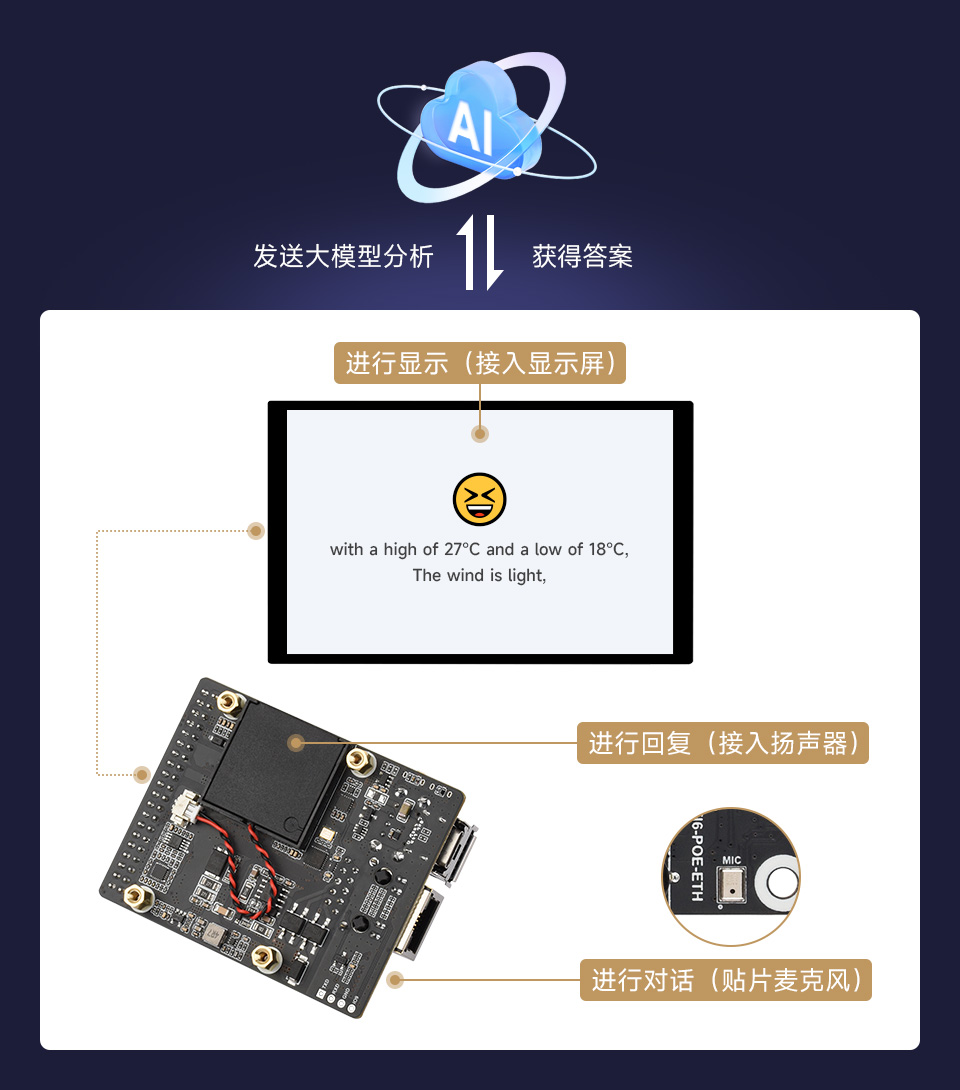 AI

发送大模型分析

获得答案

进行显示（接入显示屏）

with a high of 27°C and a low of 18°C,
The wind is light,

进行回复（接入扬声器）

16-POE-ETH
MIC

进行对话（贴片麦克风）