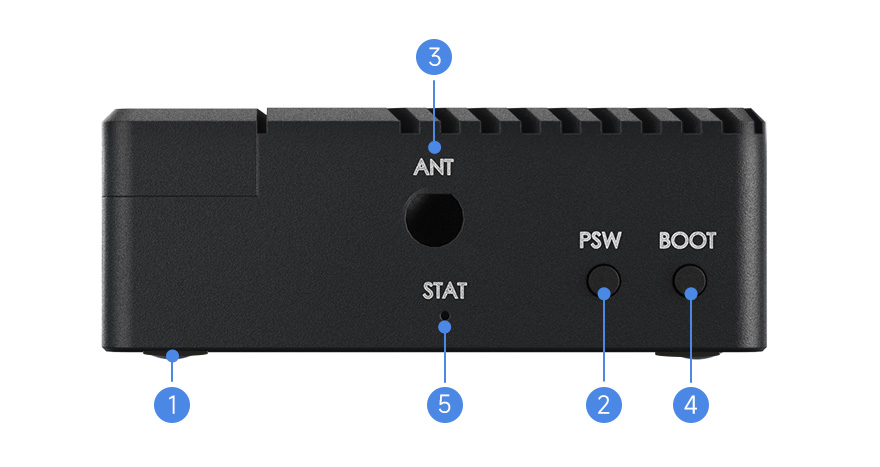 3
ANT
PSW
BOOT
STAT
1
5
2
4