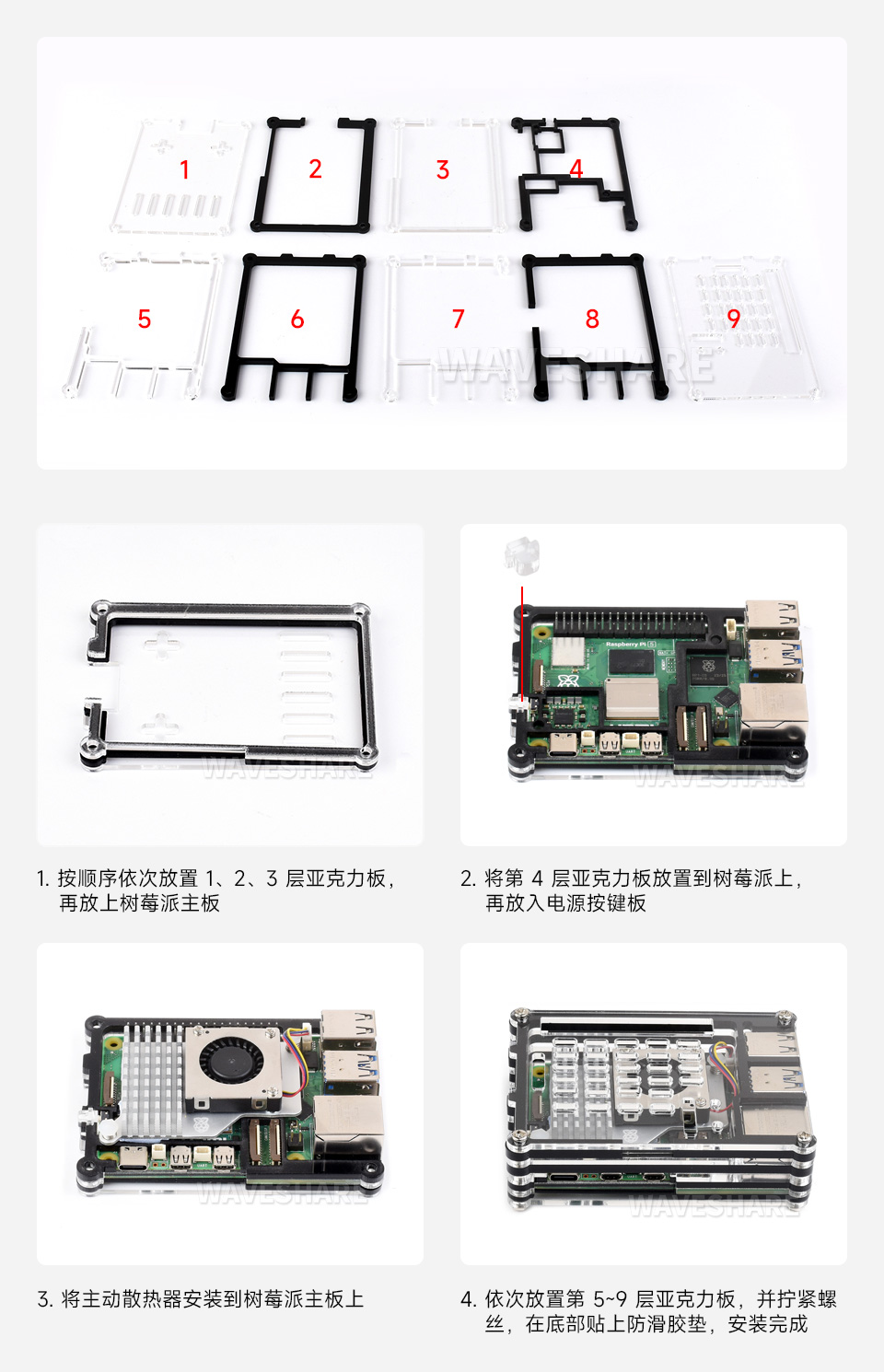 1
2
3
4
5
6
7
8
9

WAVESHARE

WAVESHARE

Raspberry Pi 5

WAVESHARE

1. 按顺序依次放置 1、2、3 层亚克力板，再放上树莓派主板

2. 将第 4 层亚克力板放置到树莓派上，再放入电源按键板

WAVESHARE

WAVESHARE

3. 将主动散热器安装到树莓派主板上

4. 依次放置第 5~9 层亚克力板，并拧紧螺丝，在底部贴上防滑胶垫，安装完成