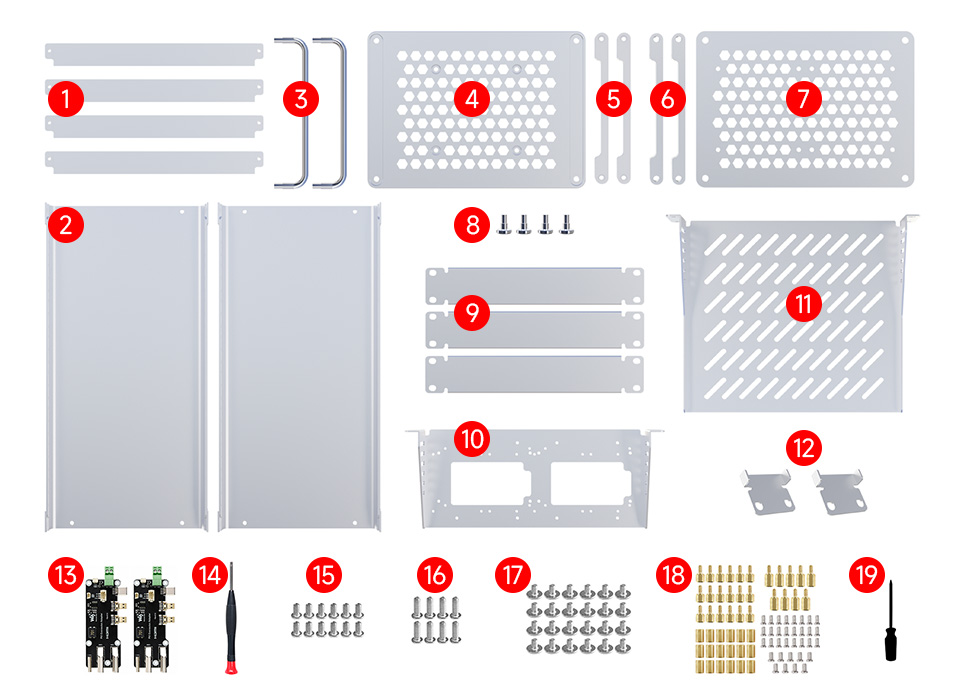 1
3
4
5
6
7
2
8
9
11
10
12
13
14
15
16
17
18
19