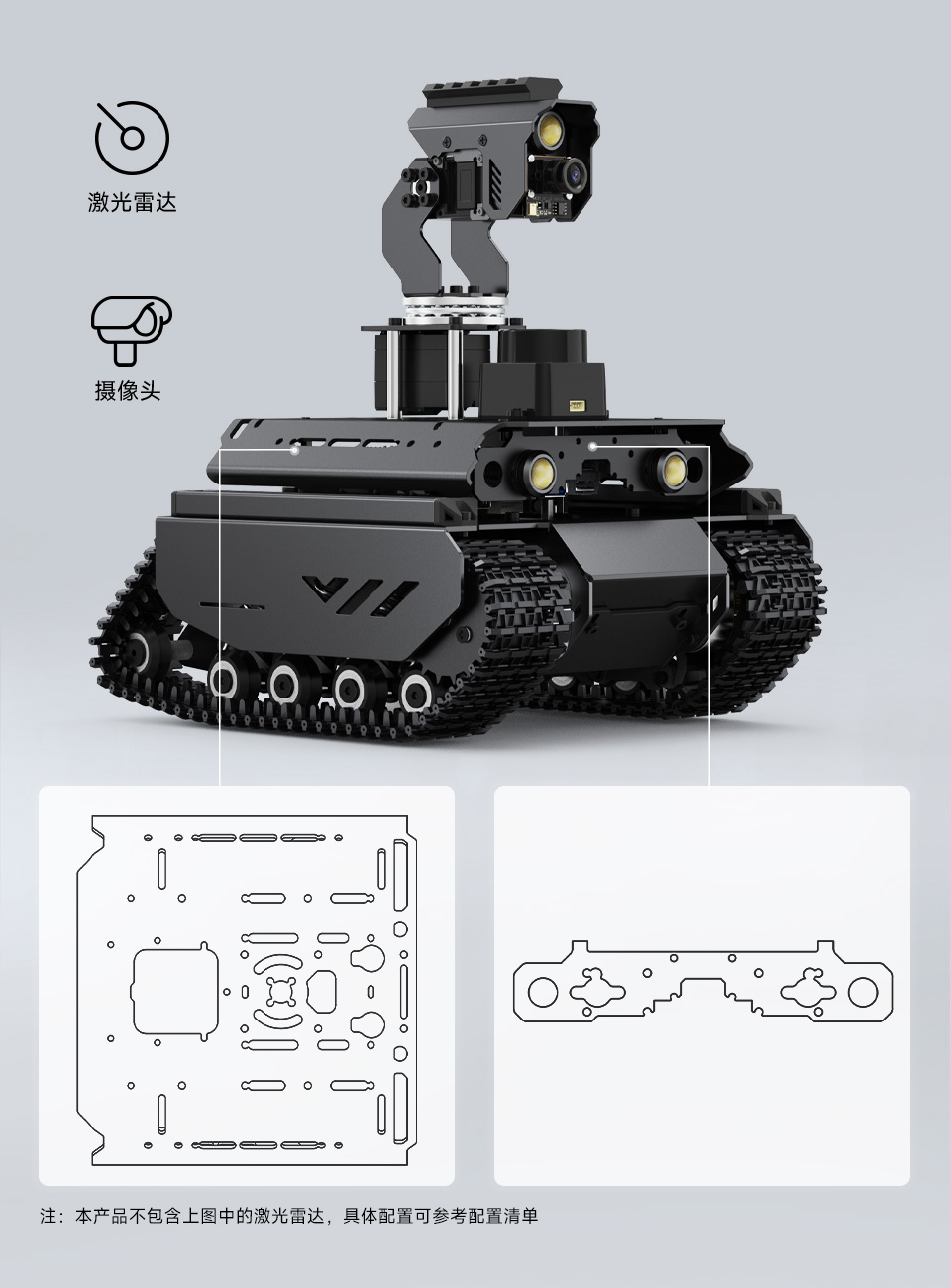 激光雷达

摄像头

注：本产品不包含上图中的激光雷达，具体配置可参考配置清单