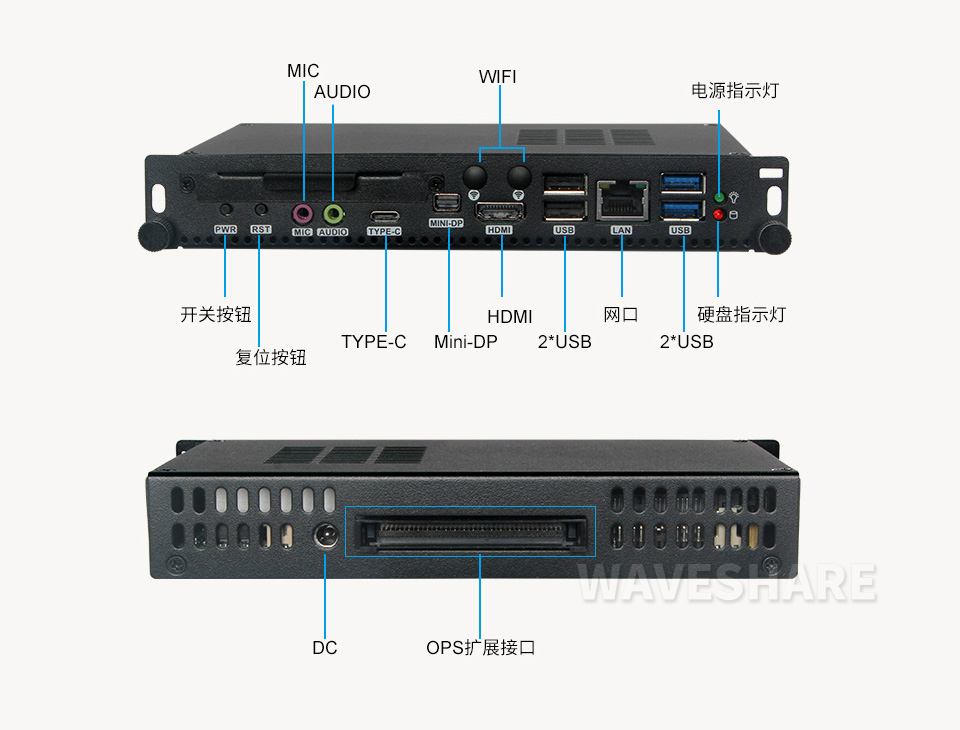 MIC
AUDIO
WIFI
电源指示灯

PWR RST MIC AUDIO TYPE-C MINI-DP HDMI USB LAN USB

开关按钮
复位按钮
TYPE-C
Mini-DP
HDMI
2*USB
网口
2*USB
硬盘指示灯

WAVESHARE

DC
OPS扩展接口