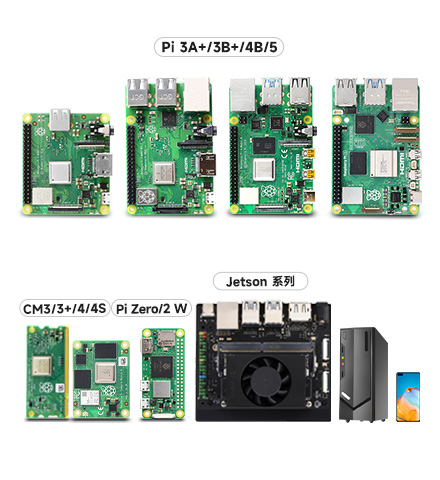 Pi 3A+/3B+/4B/5

Jetson 系列

CM3/3+/4/4S

Pi Zero/2 W