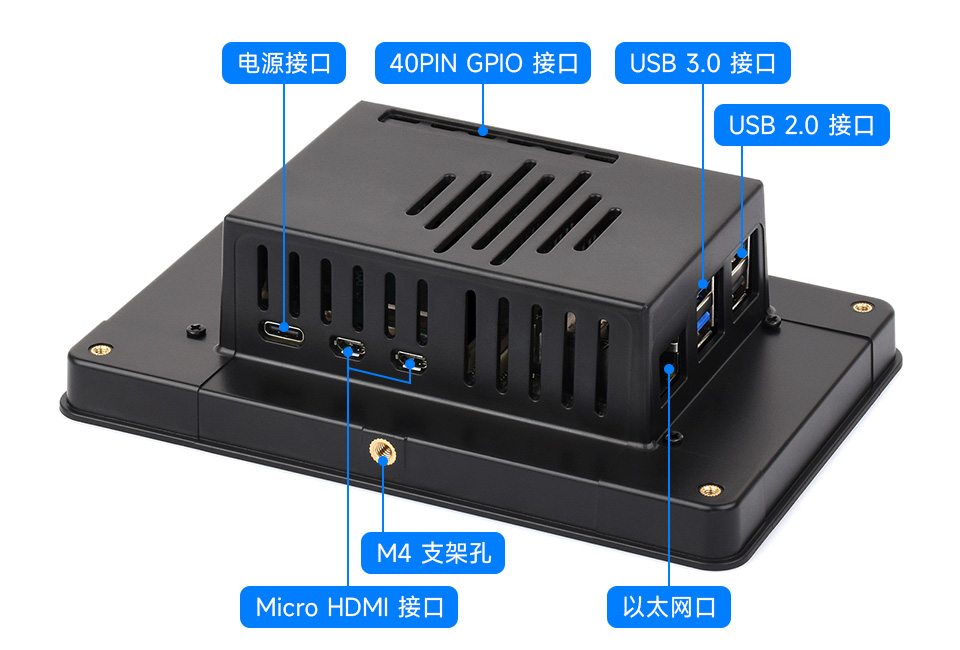 电源接口
40PIN GPIO 接口
USB 3.0 接口
USB 2.0 接口
M4 支架孔
Micro HDMI 接口
以太网口