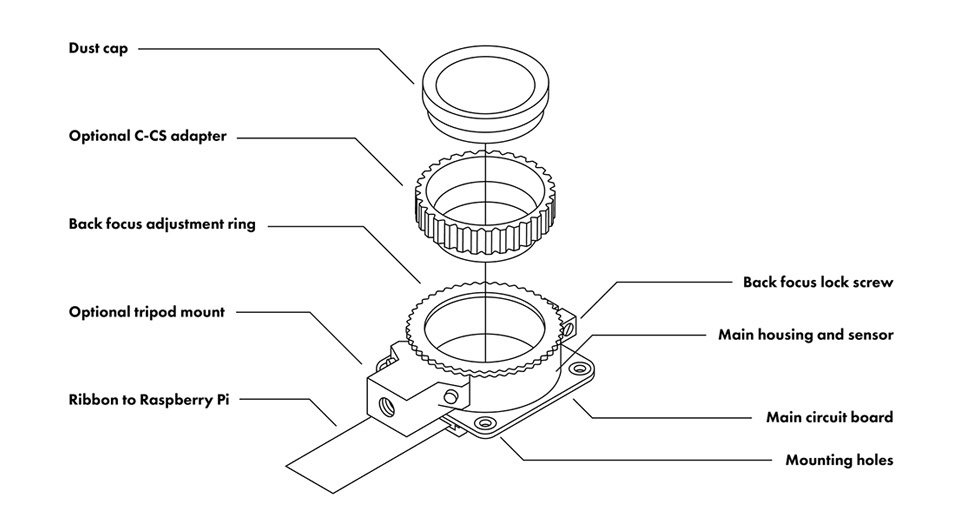 Dust cap

Optional C-CS adapter

Back focus adjustment ring

Optional tripod mount

Ribbon to Raspberry Pi

Back focus lock screw

Main housing and sensor

Main circuit board

Mounting holes