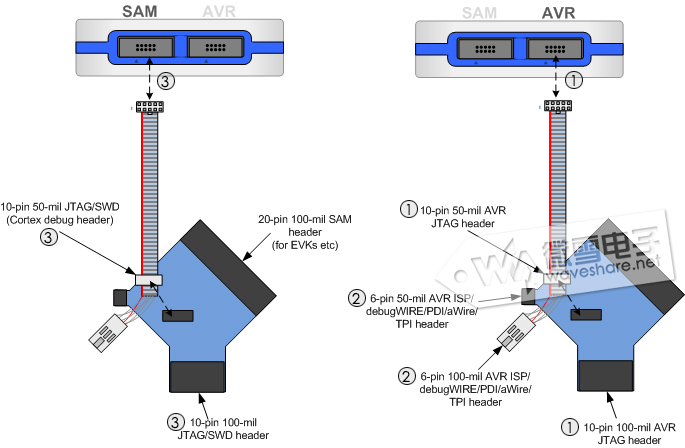 SAM AVR

③

10-pin 50-mil JTAG/SWD (Cortex debug header)
③

20-pin 100-mil SAM header (for EVKs etc)

③ 10-pin 100-mil JTAG/SWD header

SAM AVR

①

① 10-pin 50-mil AVR JTAG header

微雪电子 waveshare.net

② 6-pin 50-mil AVR ISP/ debugWIRE/PDI/aWire/ TPI header

② 6-pin 100-mil AVR ISP/ debugWIRE/PDI/aWire/ TPI header

① 10-pin 100-mil AVR JTAG header